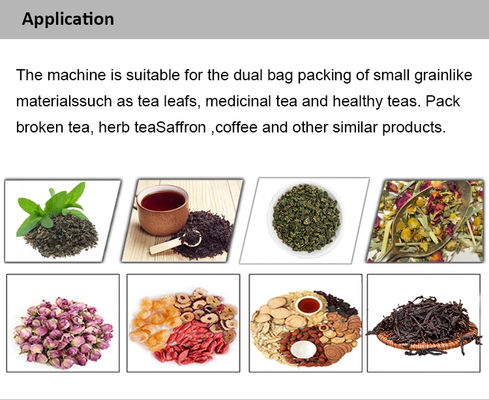 Application

The machine is suitable for the dual bag packing of small grainlike materialssuch as tea leafs, medicinal tea and healthy teas. Pack broken tea, herb teaSaffron ,coffee and other similar products.